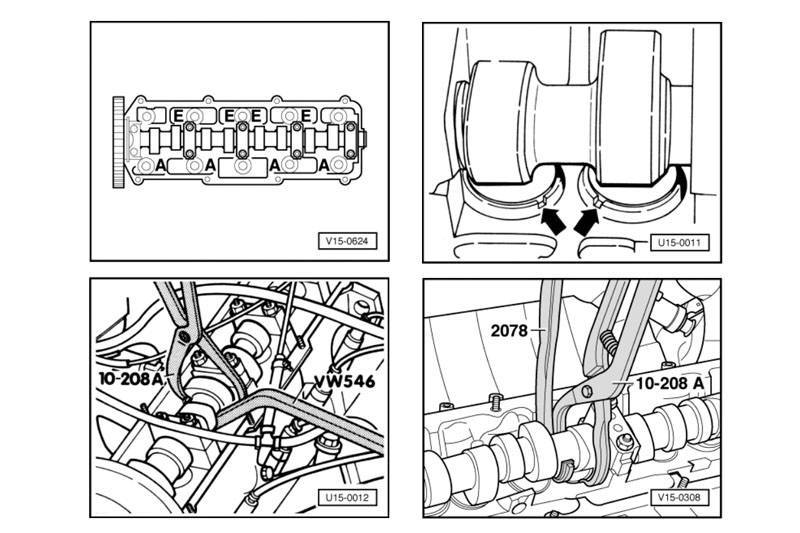 E E E E
A A A A
V15-0624

U15-0011

10-208 A
VW546
U15-0012

2078
10-208 A
V15-0308