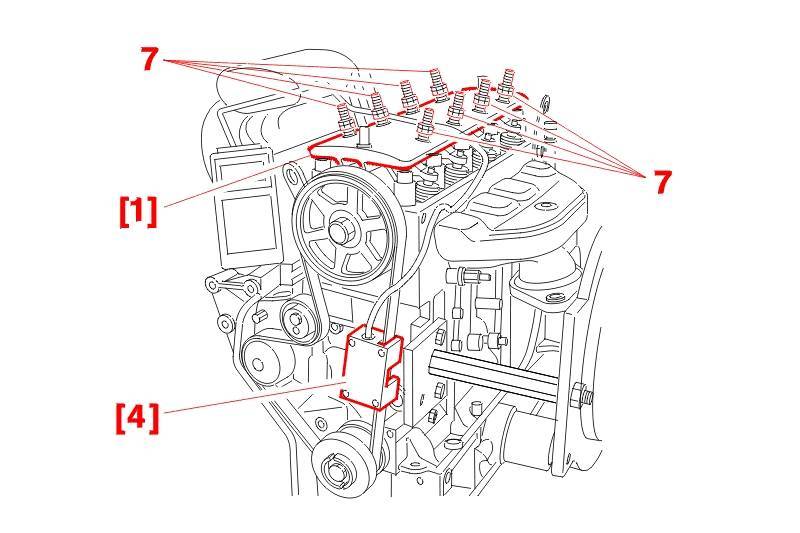 7
7
[1]
[4]