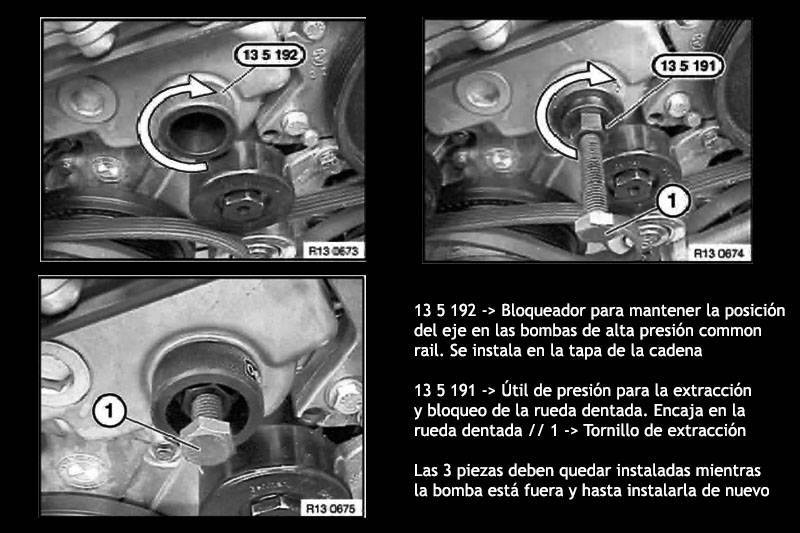 13 5 192

R13 0673

13 5 191

1

R13 0674

1

R13 0675

13 5 192 -> Bloqueador para mantener la posición del eje en las bombas de alta presión common rail. Se instala en la tapa de la cadena

13 5 191 -> Útil de presión para la extracción y bloqueo de la rueda dentada. Encaja en la rueda dentada // 1 -> Tornillo de extracción

Las 3 piezas deben quedar instaladas mientras la bomba está fuera y hasta instalarla de nuevo