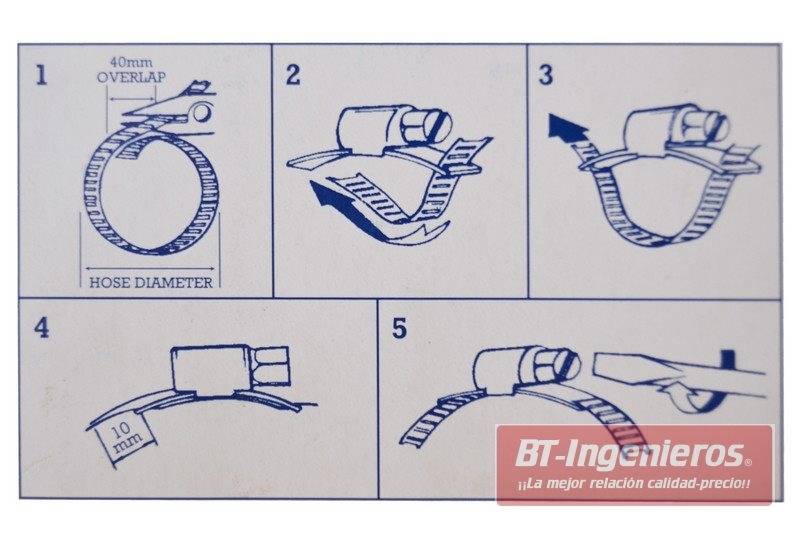 1

40mm
OVERLAP

HOSE DIAMETER

2

3

4

10 mm

5

BT-Ingenieros®
¡¡La mejor relación calidad-precio!!