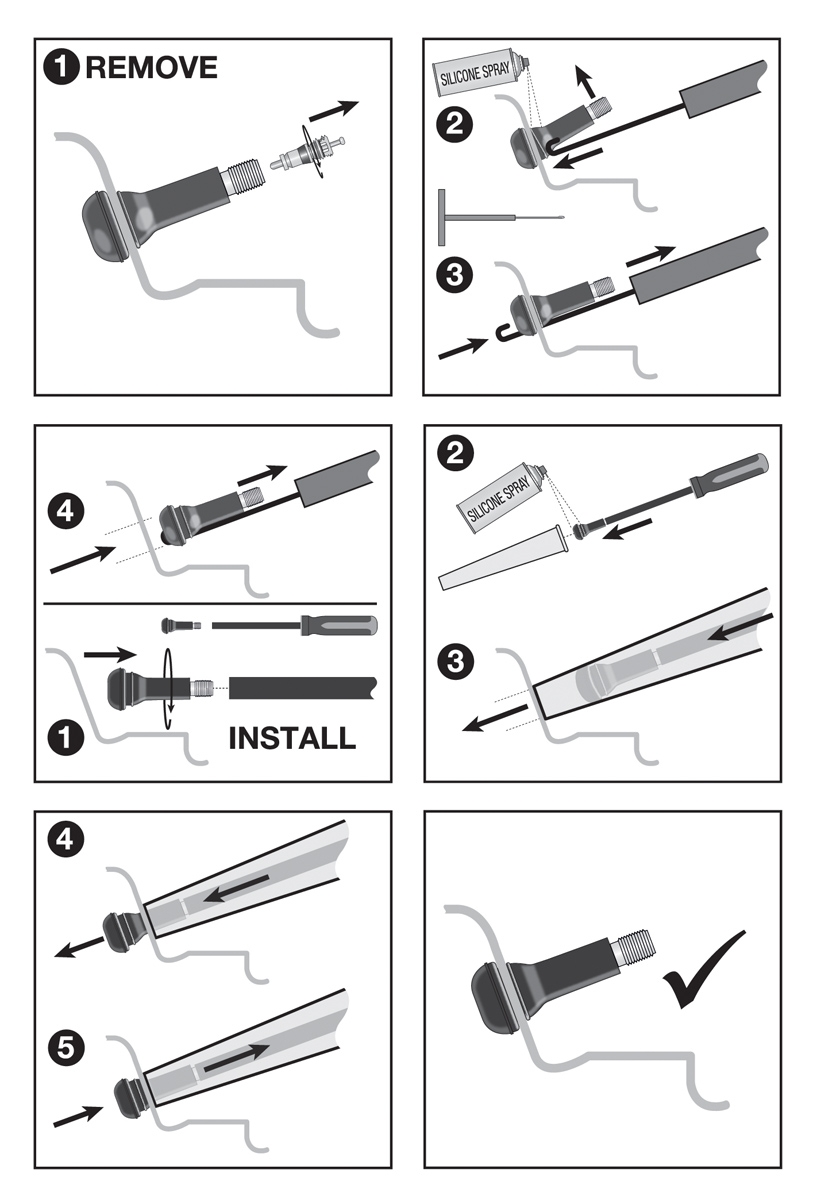 1 REMOVE

SILICONE SPRAY

2

3

4

1

INSTALL

2

SILICONE SPRAY

3

4

5