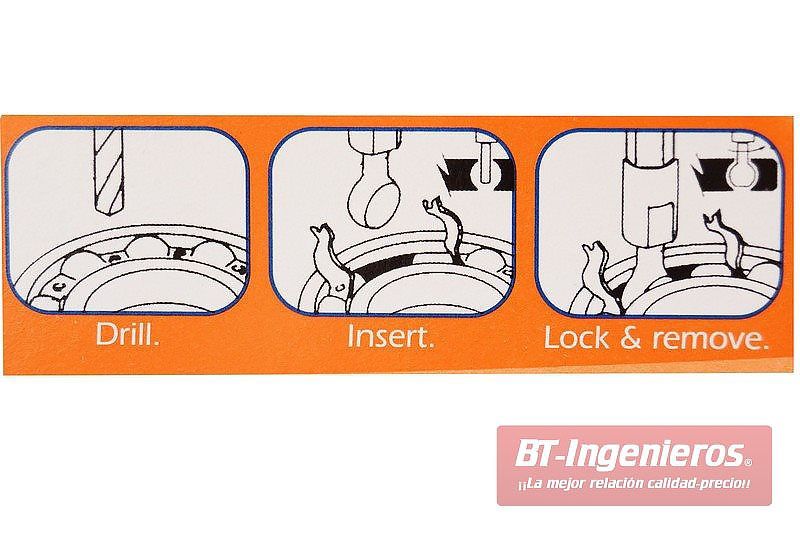 Drill.

Insert.

Lock & remove.

BT-Ingenieros®
¡¡La mejor relación calidad-precio!!